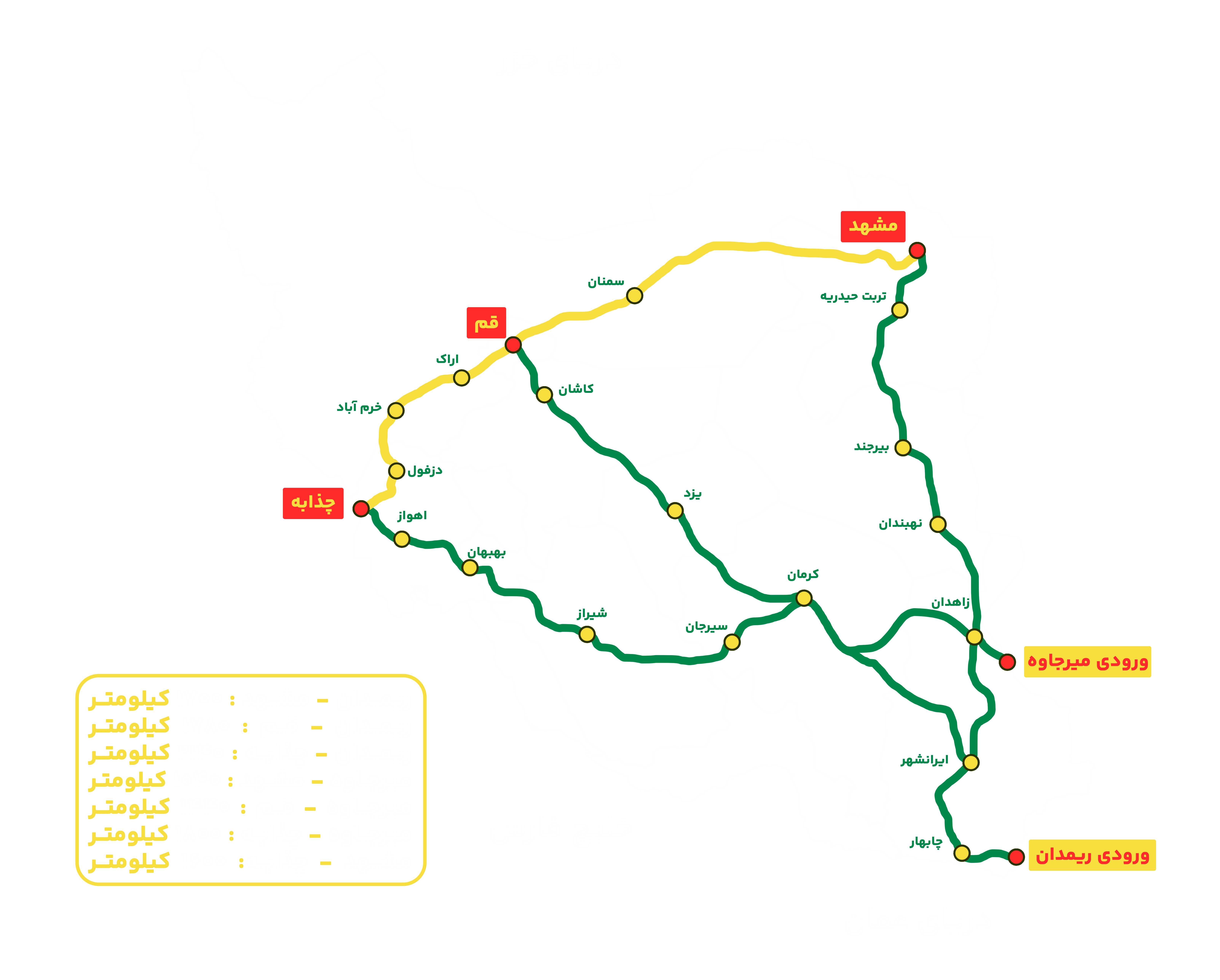 مشهد
سمنان
تربت حیدریه
قم
اراک
کاشان
خرم آباد
بیرجند
دزفول
چذابه
یزد
اهواز
نهبندان
بهبهان
کرمان
زاهدان
شیراز
سیرجان
ورودی میرجاوه
ایرانشهر
چابهار
ورودی ریمدان

– : کیلومتر
– : کیلومتر
– : کیلومتر
– : کیلومتر
– : کیلومتر
– : کیلومتر
– : کیلومتر